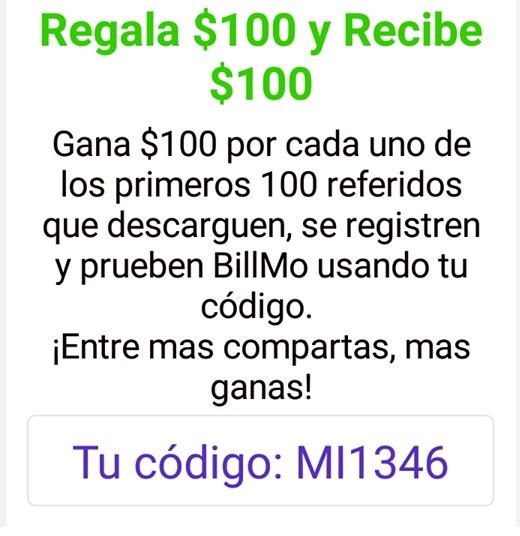 Regala \$100 y Recibe \$100

Gana \$100 por cada uno de los primeros 100 referidos que descarguen, se registren y prueben BillMo usando tu código.
¡Entre mas compartas, mas ganas!

Tu código: MI1346