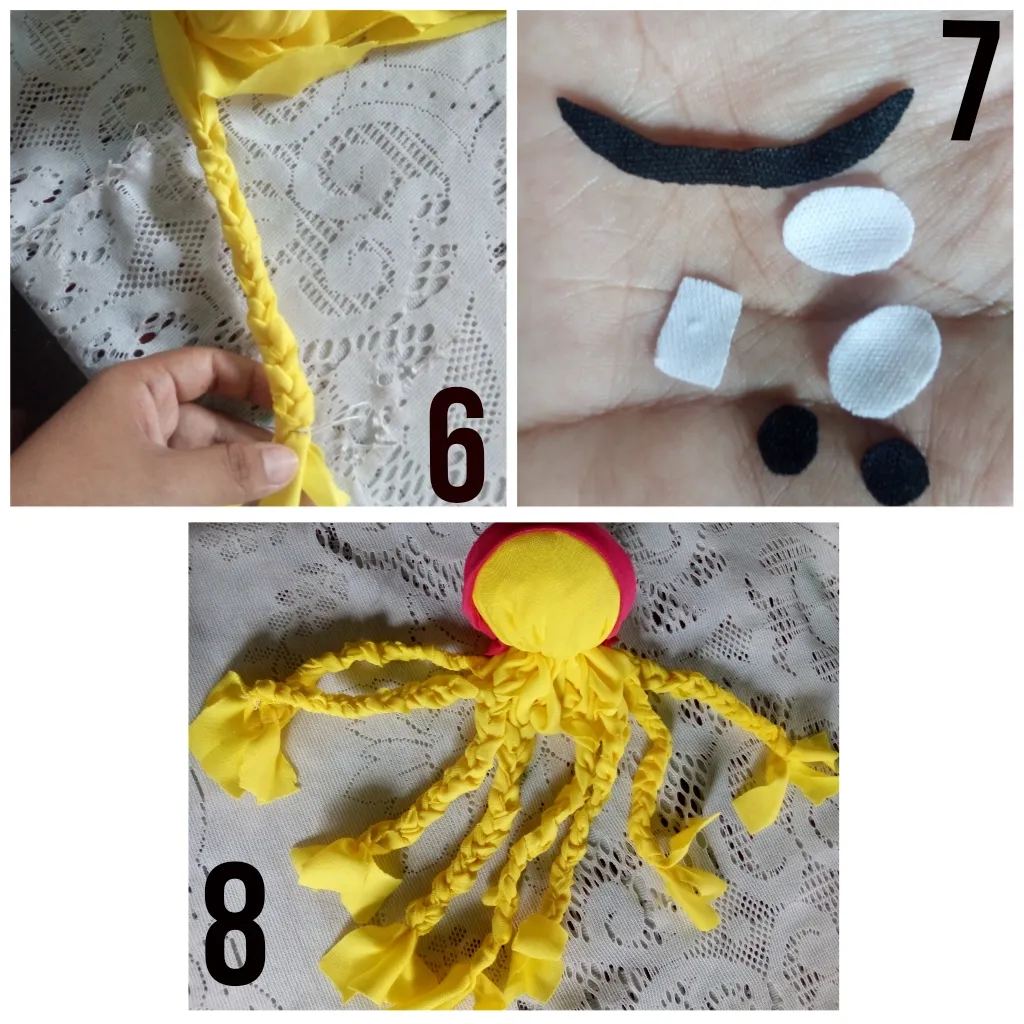 6

7

8